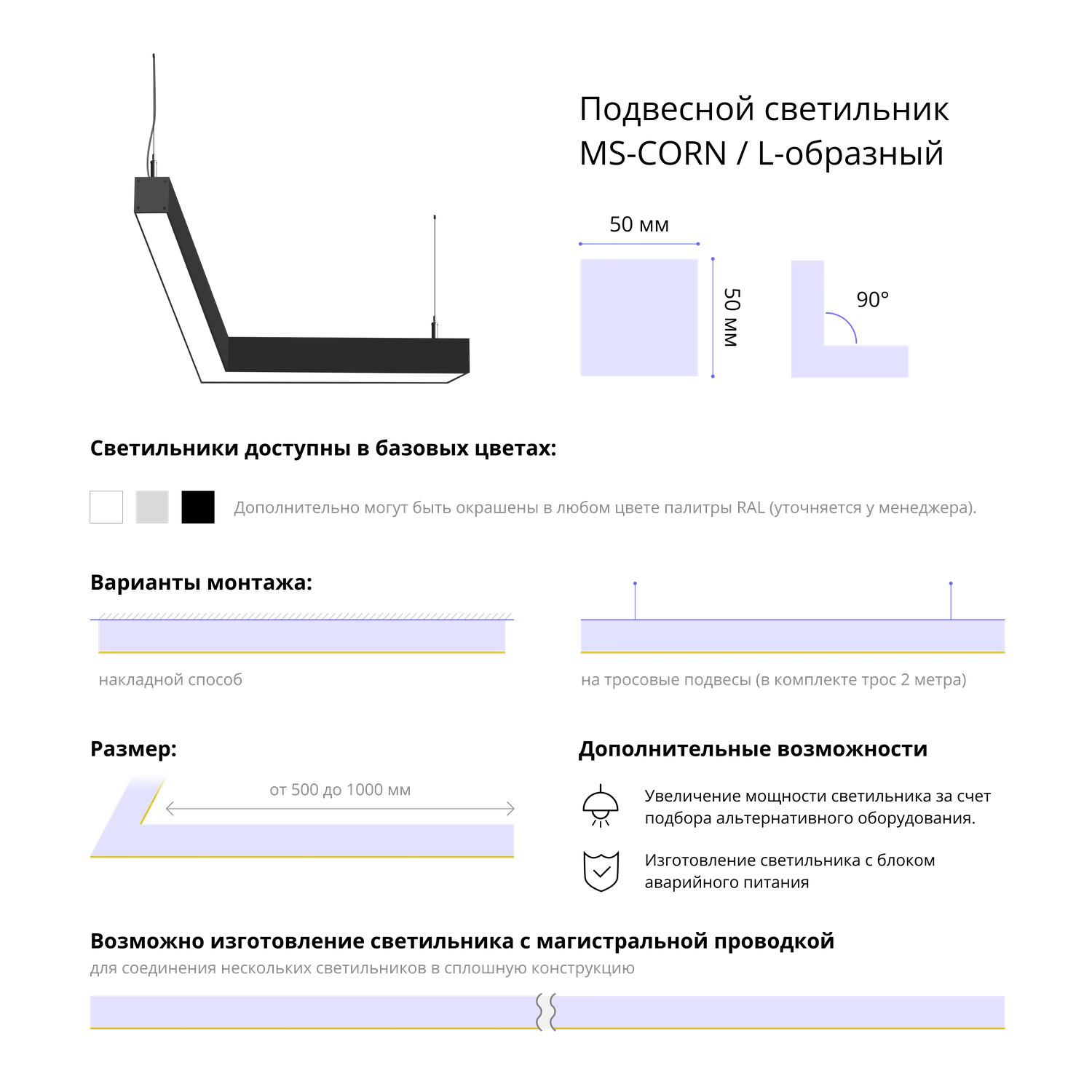 Подвесной светильник MS-CORN / L-образный

50 мм

50 мм

90°

Светильники доступны в базовых цветах:

Дополнительно могут быть окрашены в любом цвете палитры RAL (уточняется у менеджера).

Варианты монтажа:

накладной способ

на тросовые подвесы (в комплекте трос 2 метра)

Размер:

от 500 до 1000 мм

Дополнительные возможности

Увеличение мощности светильника за счет подбора альтернативного оборудования.

Изготовление светильника с блоком аварийного питания

Возможно изготовление светильника с магистральной проводкой

для соединения нескольких светильников в сплошную конструкцию