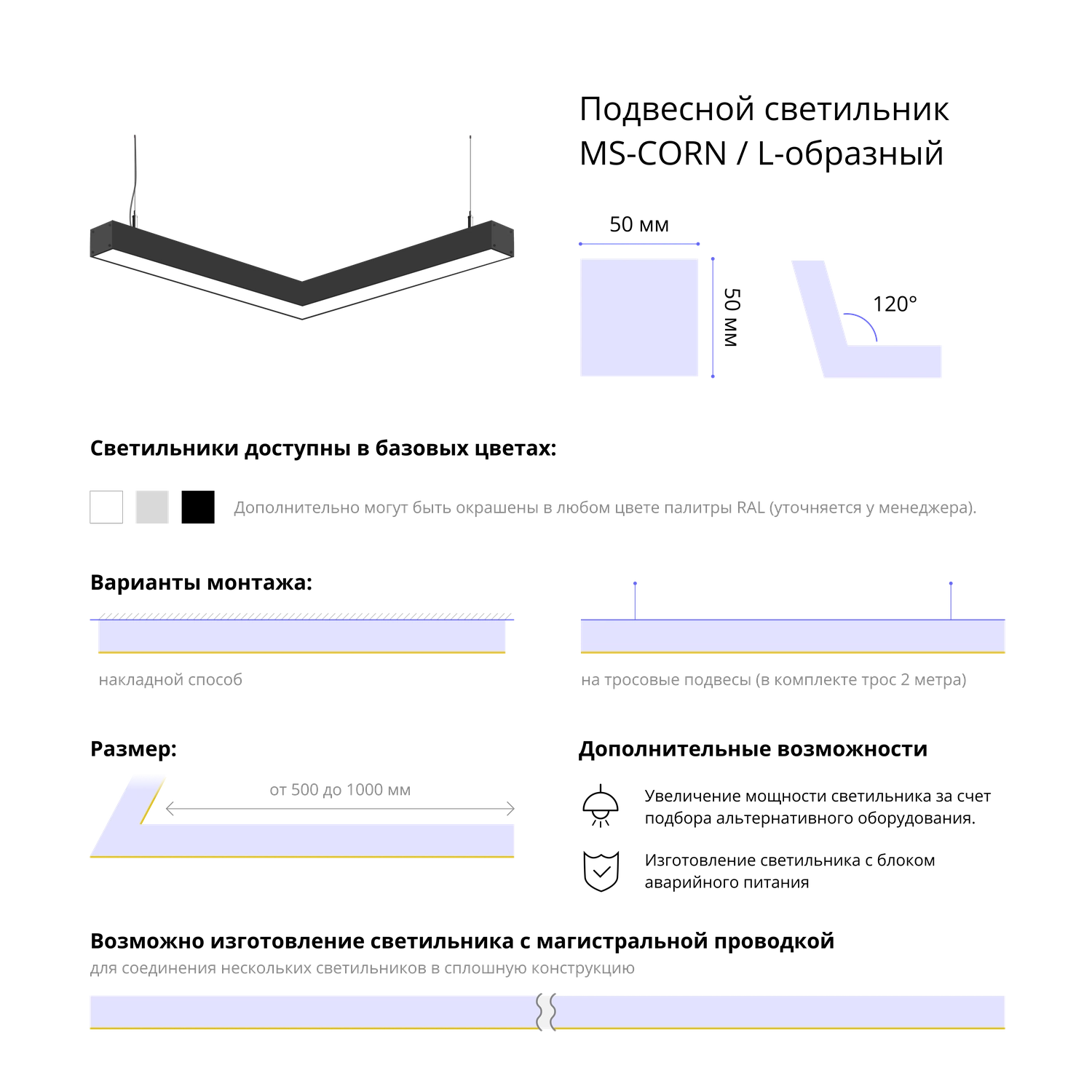 Подвесной светильник MS-CORN / L-образный

50 мм

50 мм

120°

Светильники доступны в базовых цветах:

Дополнительно могут быть окрашены в любом цвете палитры RAL (уточняется у менеджера).

Варианты монтажа:

накладной способ

на тросовые подвесы (в комплекте трос 2 метра)

Размер:

от 500 до 1000 мм

Дополнительные возможности

Увеличение мощности светильника за счет подбора альтернативного оборудования.

Изготовление светильника с блоком аварийного питания

Возможно изготовление светильника с магистральной проводкой

для соединения нескольких светильников в сплошную конструкцию