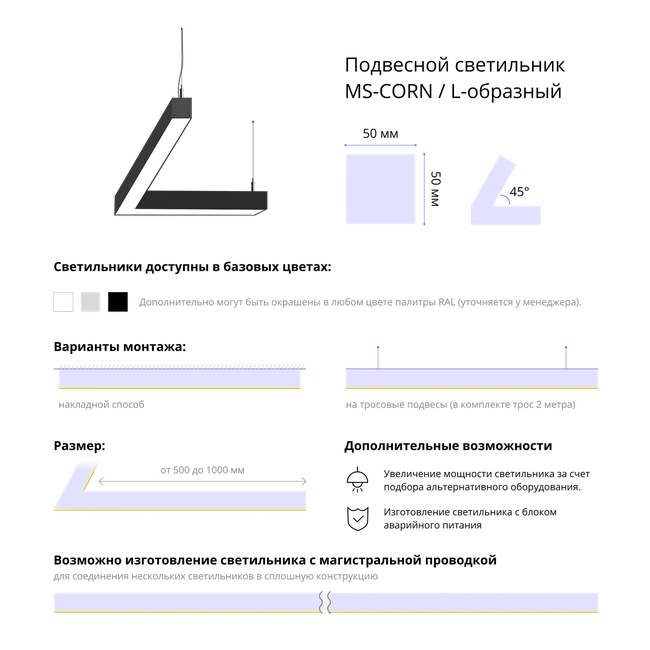 Подвесной светильник
MS-CORN / L-образный

50 мм

50 мм

45°

Светильники доступны в базовых цветах:

Дополнительно могут быть окрашены в любом цвете палитры RAL (уточняется у менеджера).

Варианты монтажа:

накладной способ

на тросовые подвесы (в комплекте трос 2 метра)

Размер:

от 500 до 1000 мм

Дополнительные возможности

Увеличение мощности светильника за счет подбора альтернативного оборудования.

Изготовление светильника с блоком аварийного питания

Возможно изготовление светильника с магистральной проводкой
для соединения нескольких светильников в сплошную конструкцию